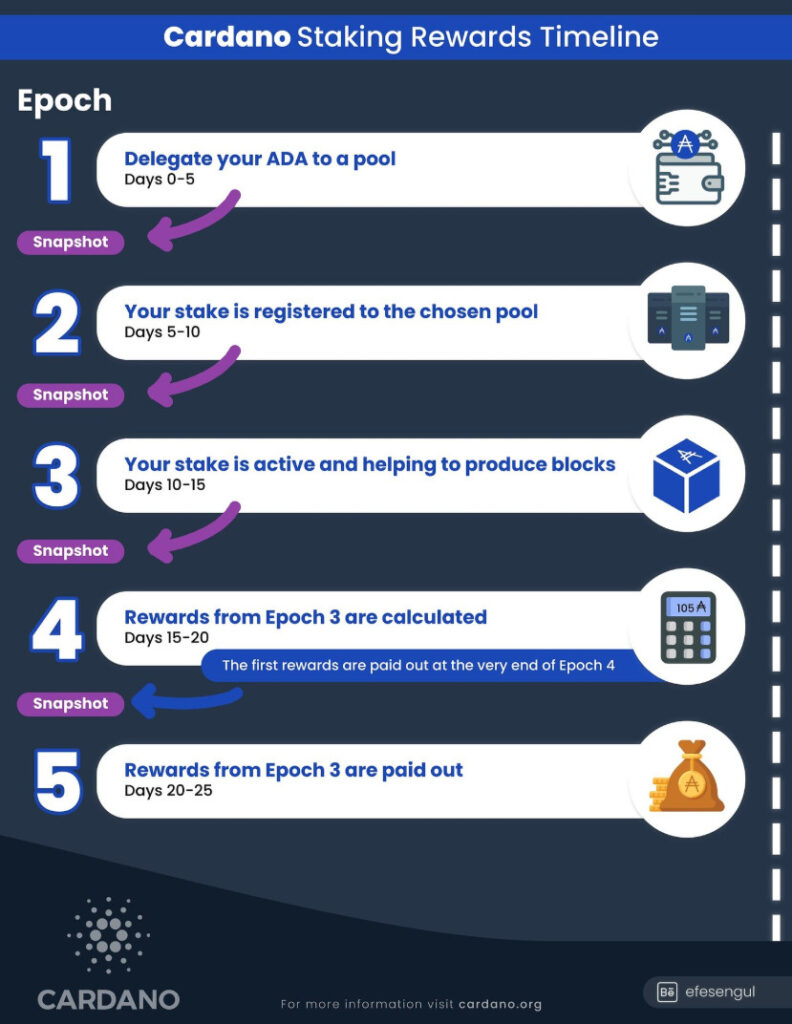 Cardano Staking Rewards Timeline

Epoch

1

Delegate your ADA to a pool

Days 0-5

Snapshot

2

Your stake is registered to the chosen pool

Days 5-10

Snapshot

3

Your stake is active and helping to produce blocks

Days 10-15

Snapshot

4

Rewards from Epoch 3 are calculated

Days 15-20

105 ₳

The first rewards are paid out at the very end of Epoch 4

Snapshot

5

Rewards from Epoch 3 are paid out

Days 20-25

CARDANO

For more information visit cardano.org

Bē efesengul